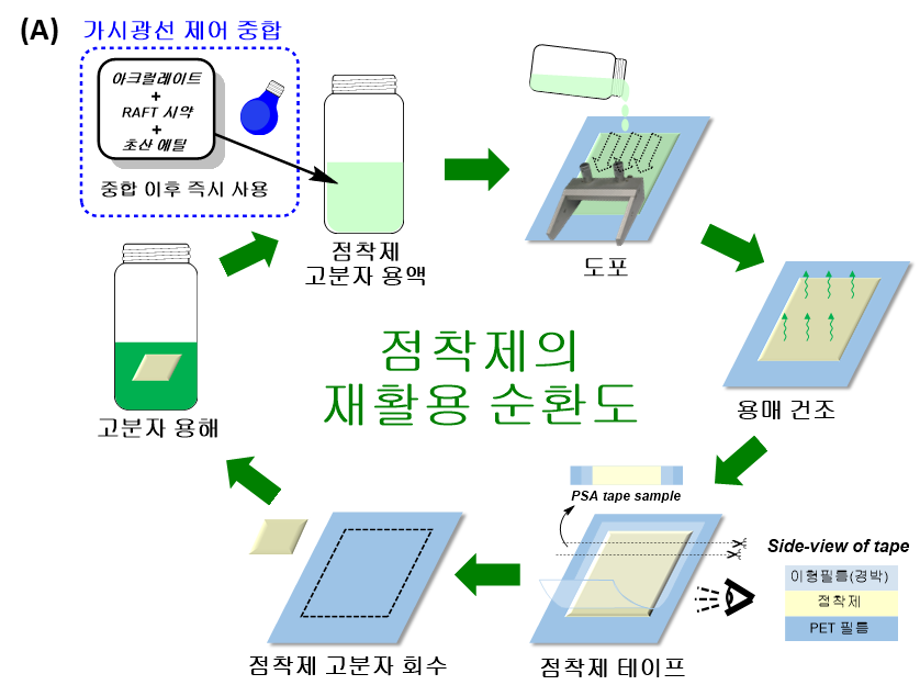 (A)

가시광선 제어 중합

아크릴레이트
+
RAFT 시약
+
초산 에틸

중합 이후 즉시 사용

점착제
고분자 용액

도포

용매 건조

점착제의
재활용 순환도

고분자 용해

PSA tape sample

Side-view of tape

이형필름(경박)

점착제

PET 필름

점착제 테이프

점착제 고분자 회수